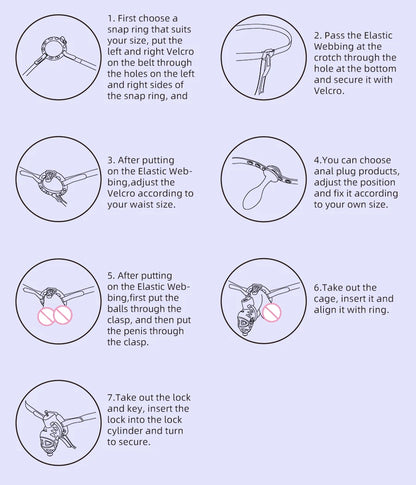 1. First choose a snap ring that suits your size, put the left and right Velcro on the belt through the holes on the left and right sides of the snap ring, and

2. Pass the Elastic Webbing at the crotch through the hole at the bottom and secure it with Velcro.

3. After putting on the Elastic Webbing,adjust the Velcro according to your waist size.

4.You can choose anal plug products, adjust the position and fix it according to your own size.

5. After putting on the Elastic Webbing,first put the balls through the clasp, and then put the penis through the clasp.

6.Take out the cage, insert it and align it with ring.

7.Take out the lock and key, insert the lock into the lock cylinder and turn to secure.