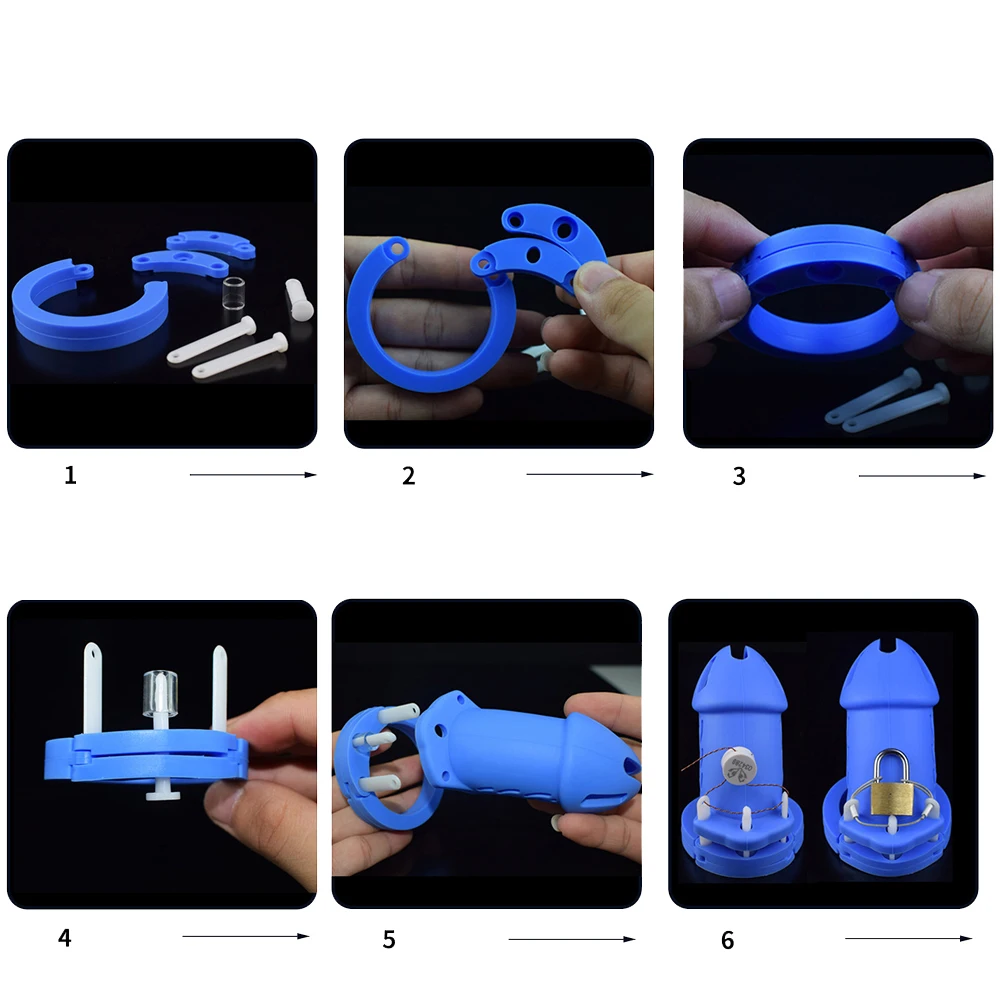 1

2

3

4

5

6