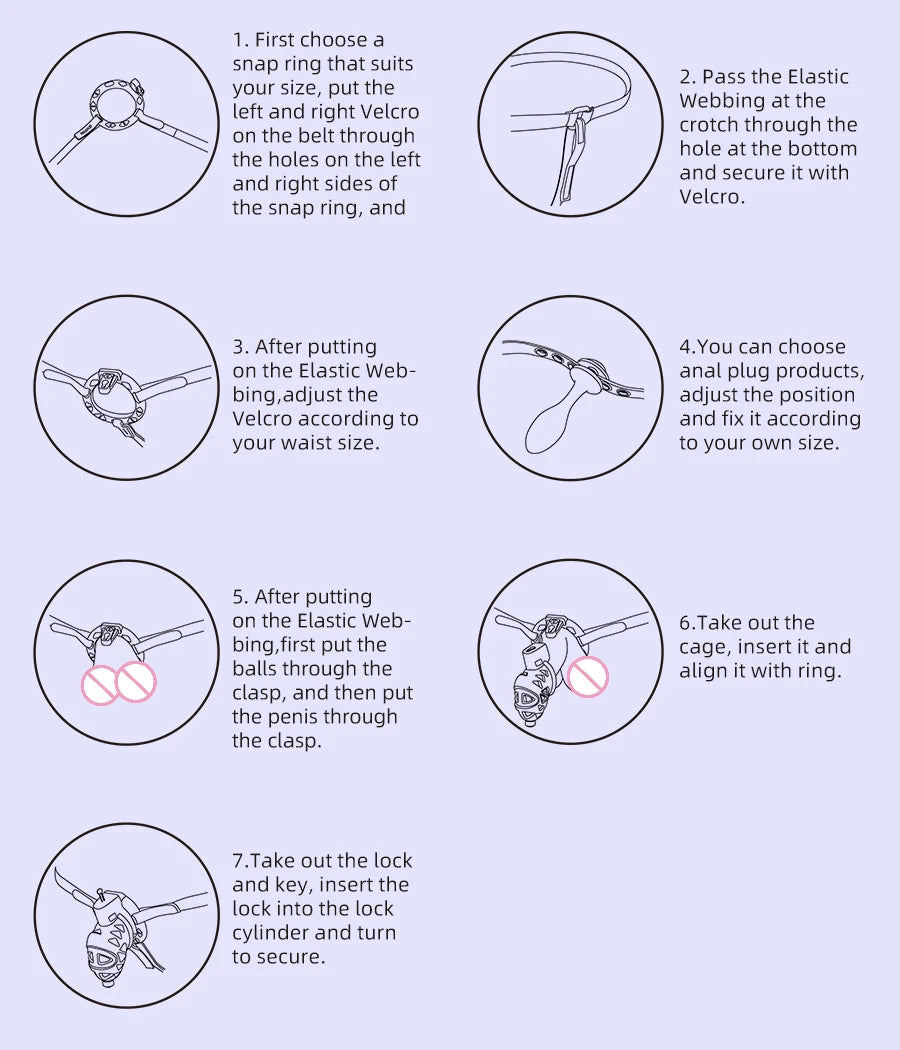 1. First choose a snap ring that suits your size, put the left and right Velcro on the belt through the holes on the left and right sides of the snap ring, and

2. Pass the Elastic Webbing at the crotch through the hole at the bottom and secure it with Velcro.

3. After putting on the Elastic Webbing,adjust the Velcro according to your waist size.

4.You can choose anal plug products, adjust the position and fix it according to your own size.

5. After putting on the Elastic Webbing,first put the balls through the clasp, and then put the penis through the clasp.

6.Take out the cage, insert it and align it with ring.

7.Take out the lock and key, insert the lock into the lock cylinder and turn to secure.