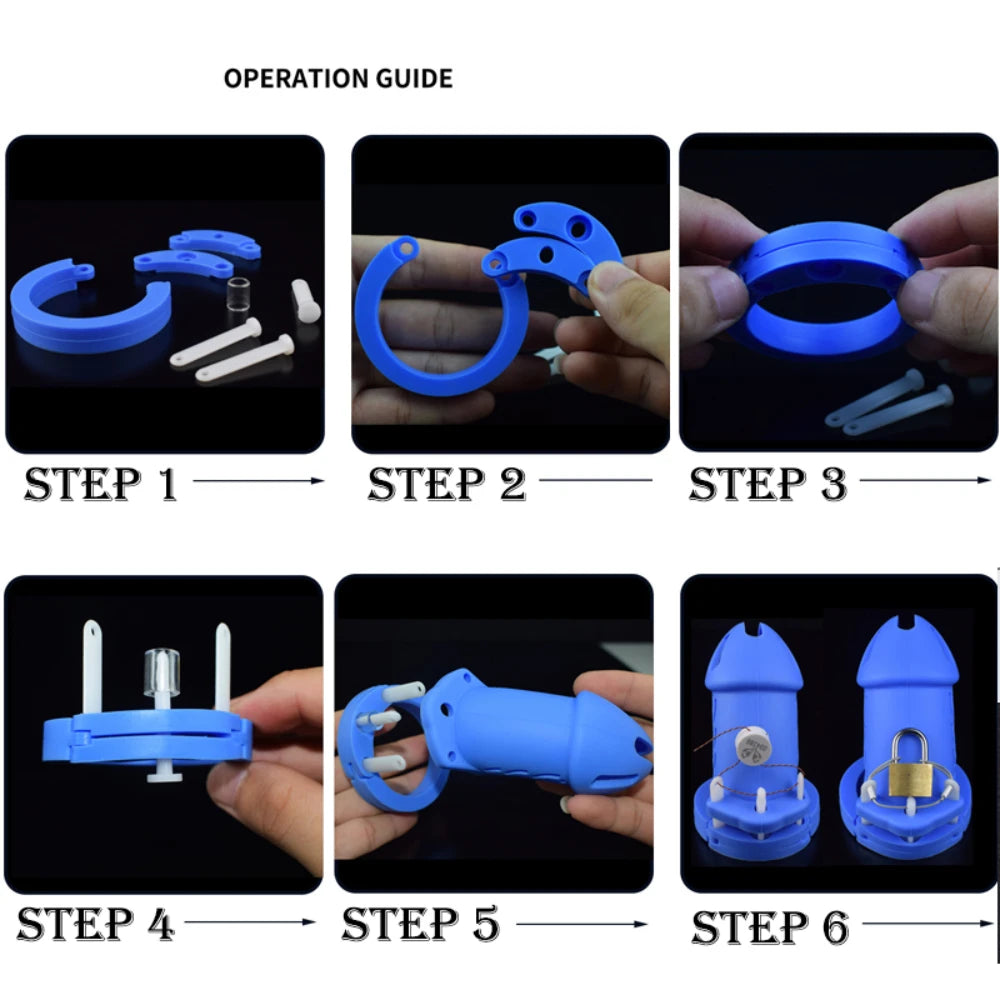 OPERATION GUIDE

STEP 1

STEP 2

STEP 3

STEP 4

STEP 5

STEP 6